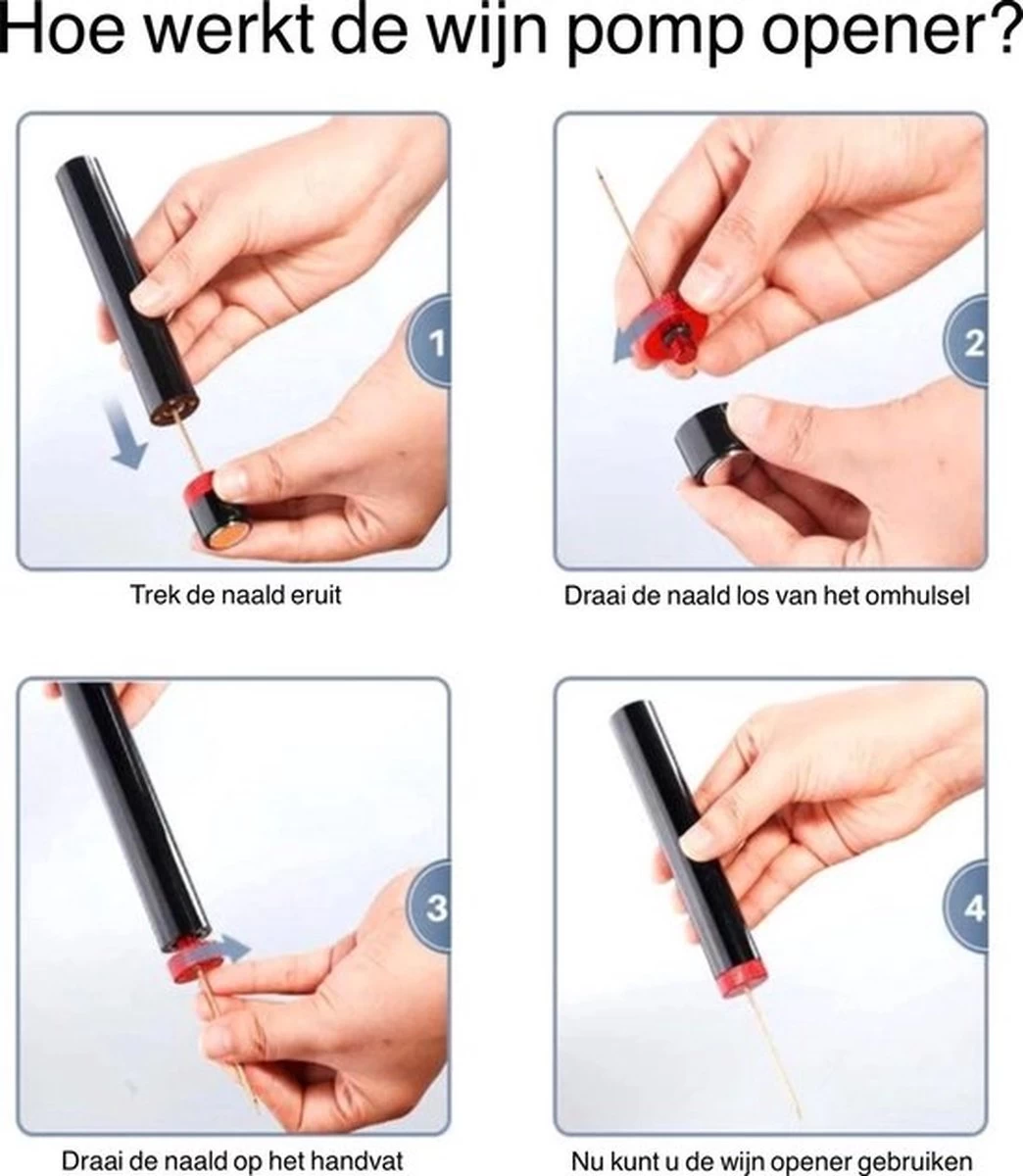 Hoe werkt de wijn pomp opener?

1

Trek de naald eruit

2

Draai de naald los van het omhulsel

3

Draai de naald op het handvat

4

Nu kunt u de wijn opener gebruiken