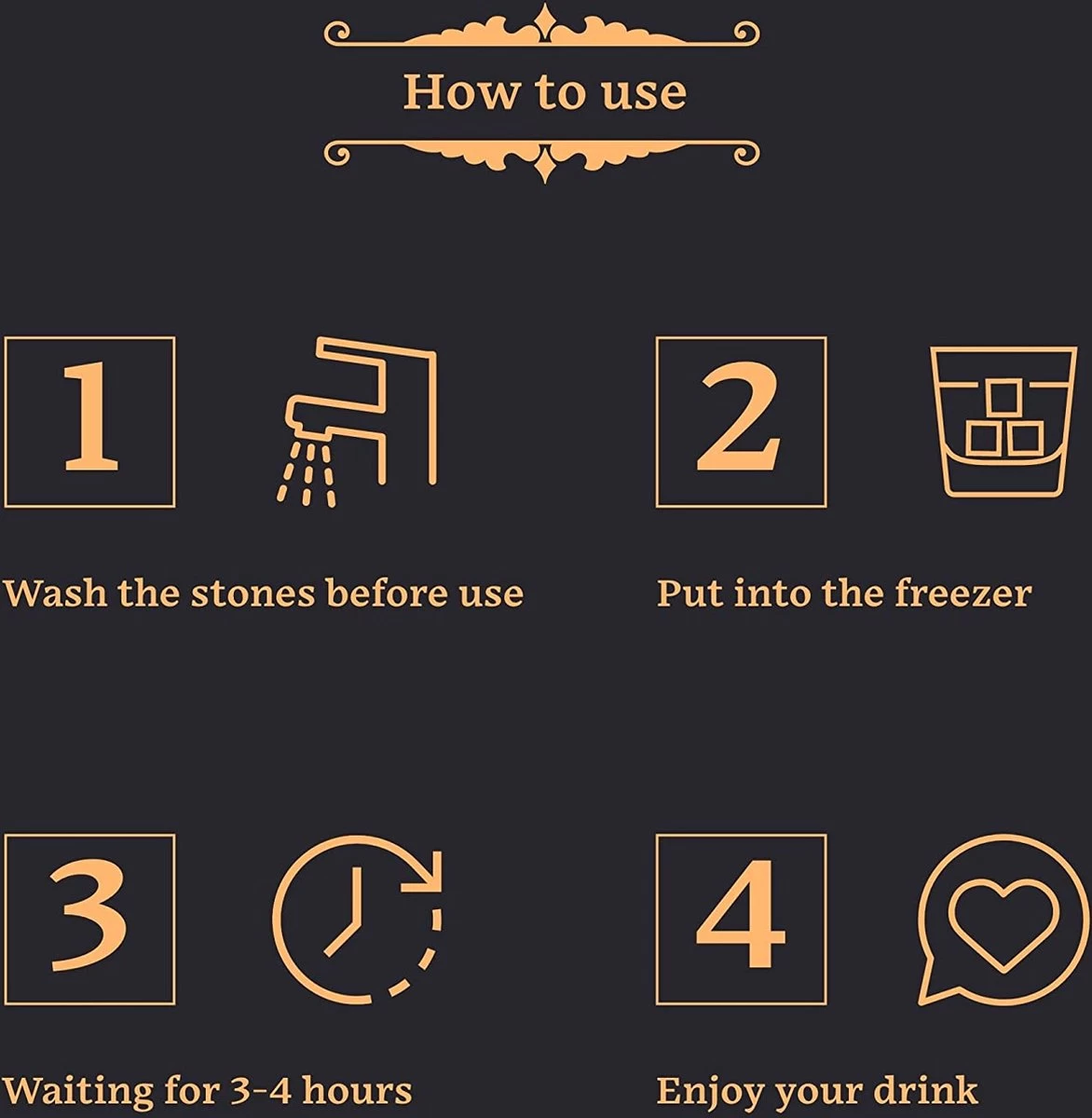 How to use

1

Wash the stones before use

2

Put into the freezer

3

Waiting for 3-4 hours

4

Enjoy your drink