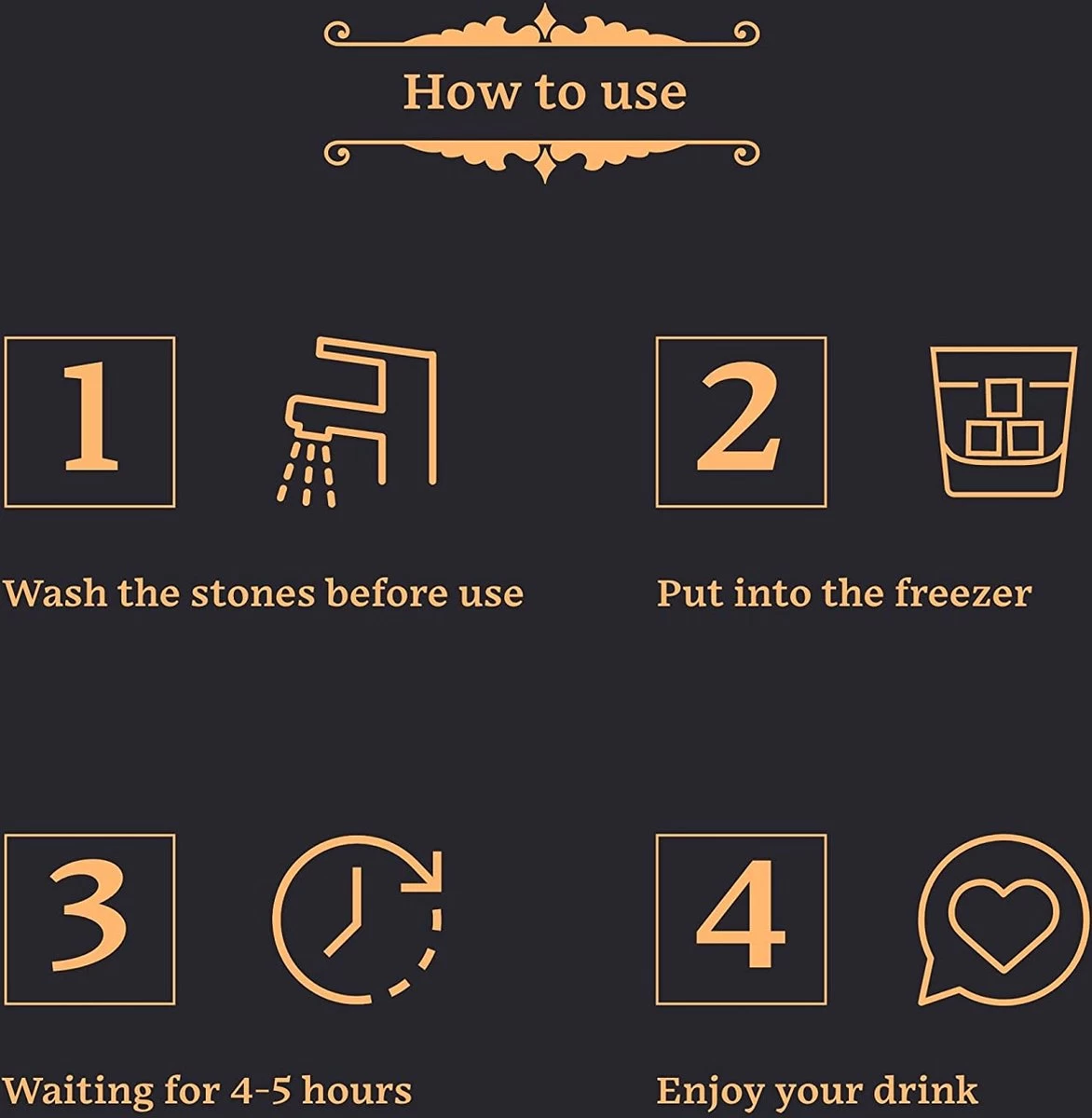 How to use

1

Wash the stones before use

2

Put into the freezer

3

Waiting for 4-5 hours

4

Enjoy your drink