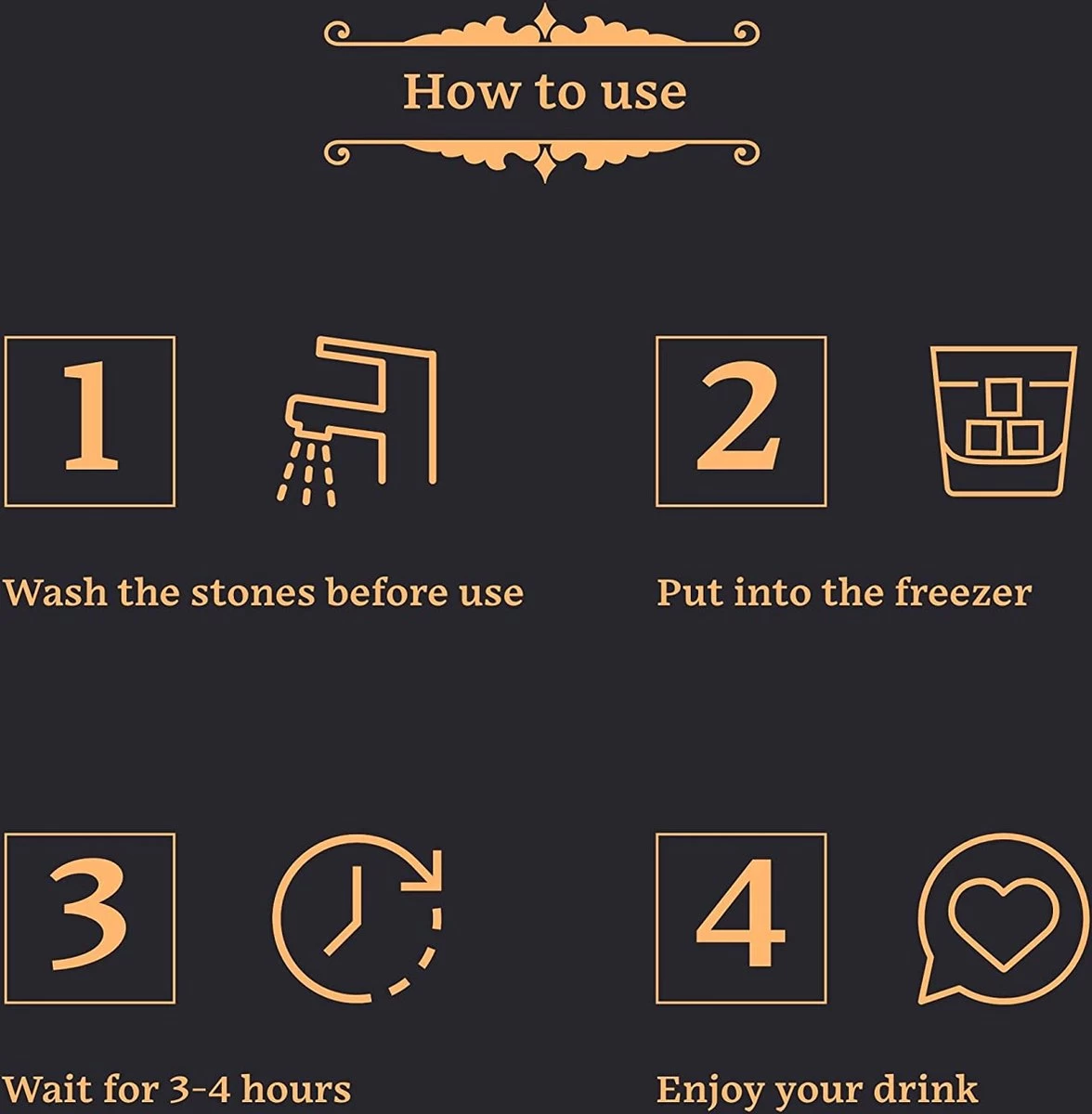 How to use

1

Wash the stones before use

2

Put into the freezer

3

Wait for 3-4 hours

4

Enjoy your drink