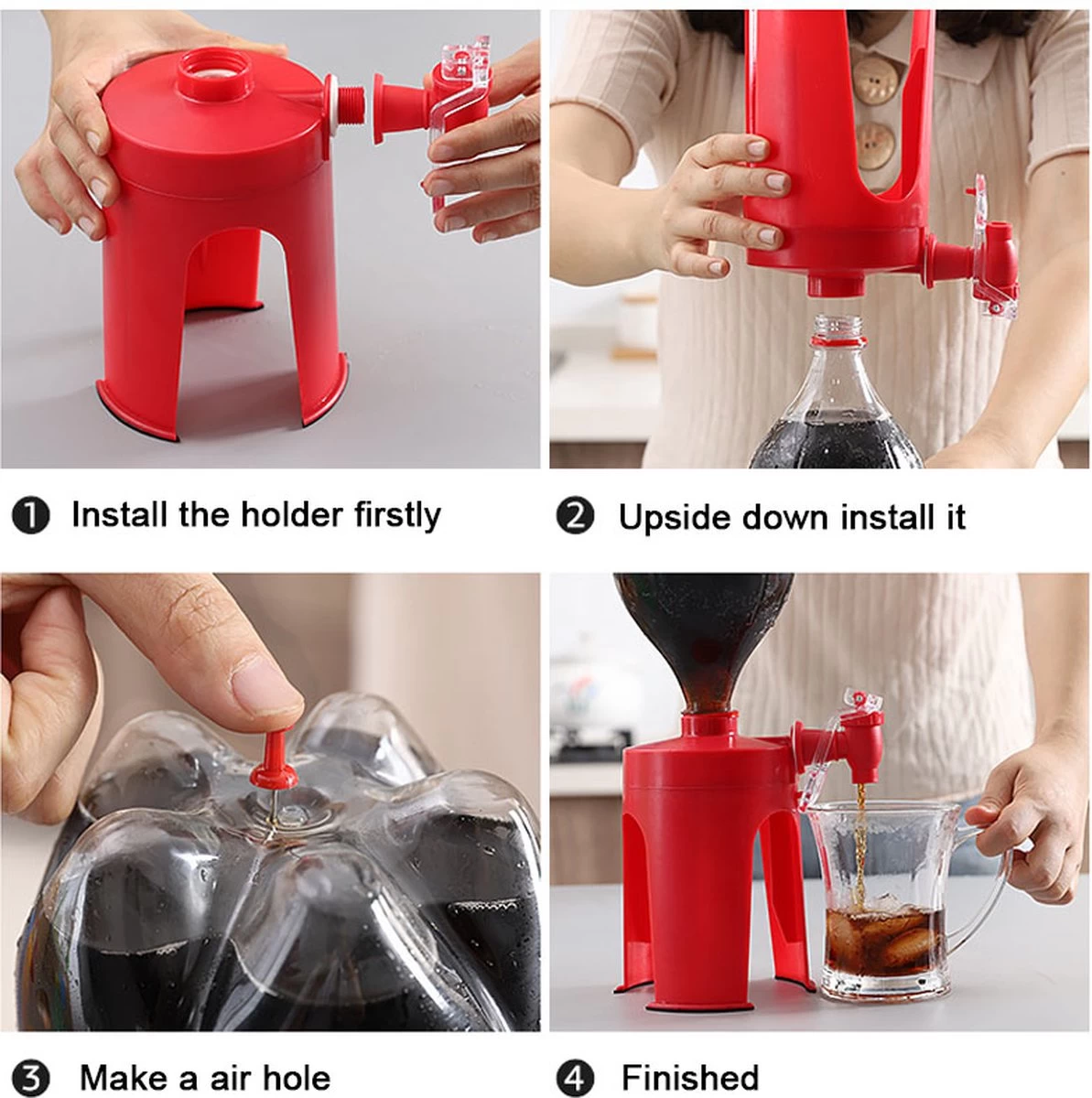 ❶ Install the holder firstly

❷ Upside down install it

❸ Make a air hole

❹ Finished