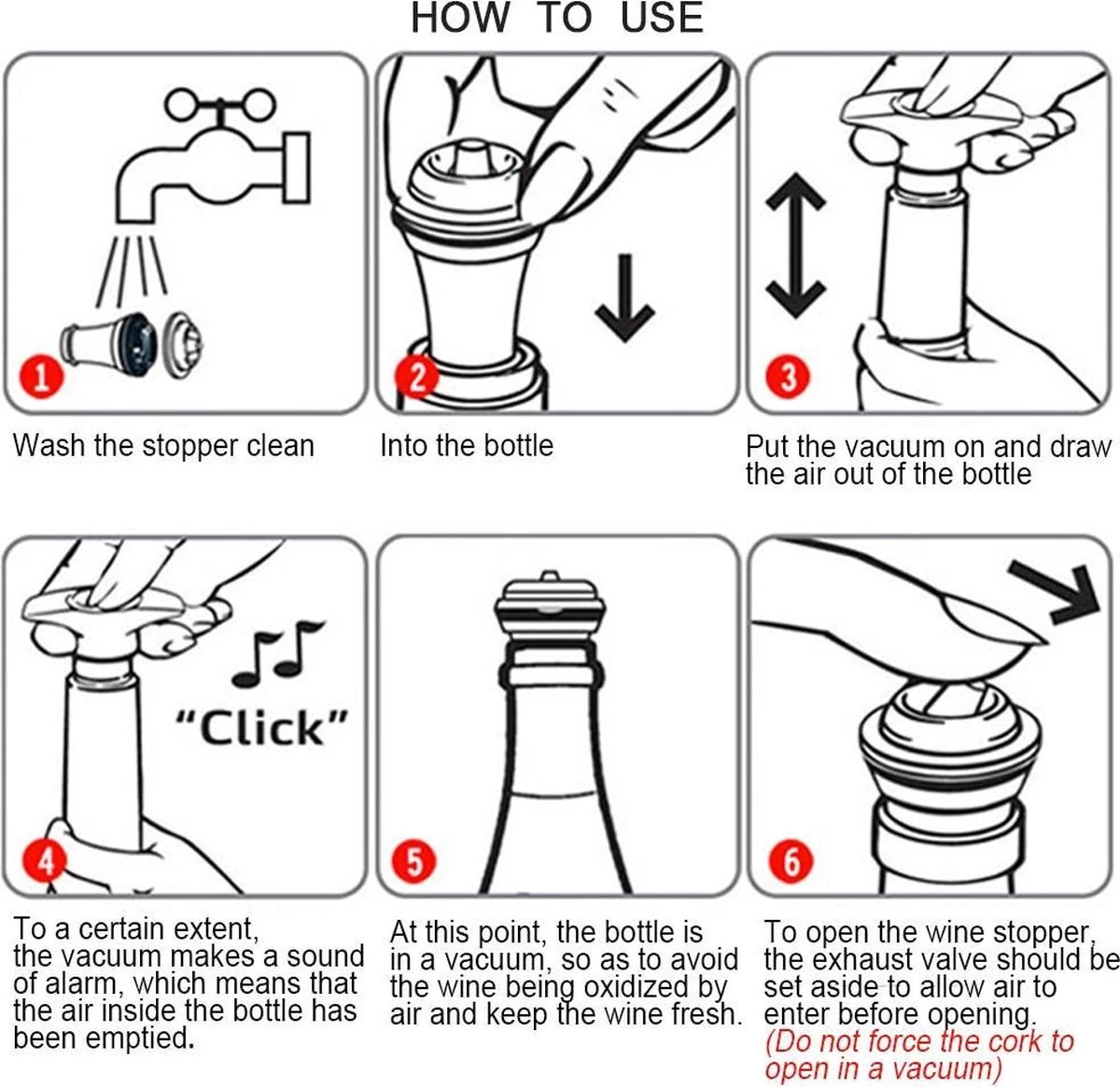 HOW TO USE

1

Wash the stopper clean

2

Into the bottle

3

Put the vacuum on and draw the air out of the bottle

4

"Click"

To a certain extent, the vacuum makes a sound of alarm, which means that the air inside the bottle has been emptied.

5

At this point, the bottle is in a vacuum, so as to avoid the wine being oxidized by air and keep the wine fresh.

6

To open the wine stopper, the exhaust valve should be set aside to allow air to enter before opening. (Do not force the cork to open in a vacuum)