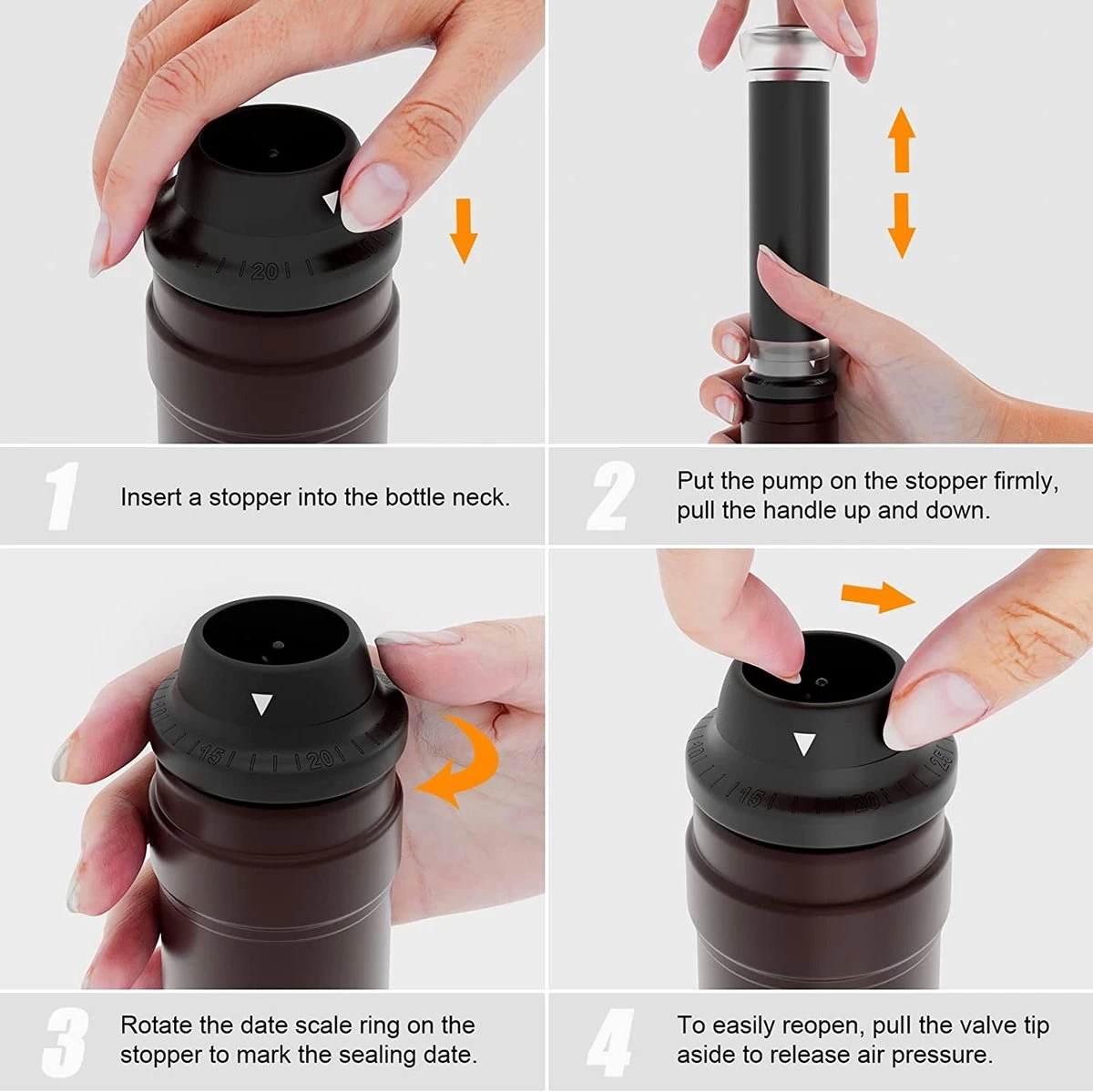 20

1 Insert a stopper into the bottle neck.

2 Put the pump on the stopper firmly, pull the handle up and down.

15 20

10 15 20 25

3 Rotate the date scale ring on the stopper to mark the sealing date.

4 To easily reopen, pull the valve tip aside to release air pressure.