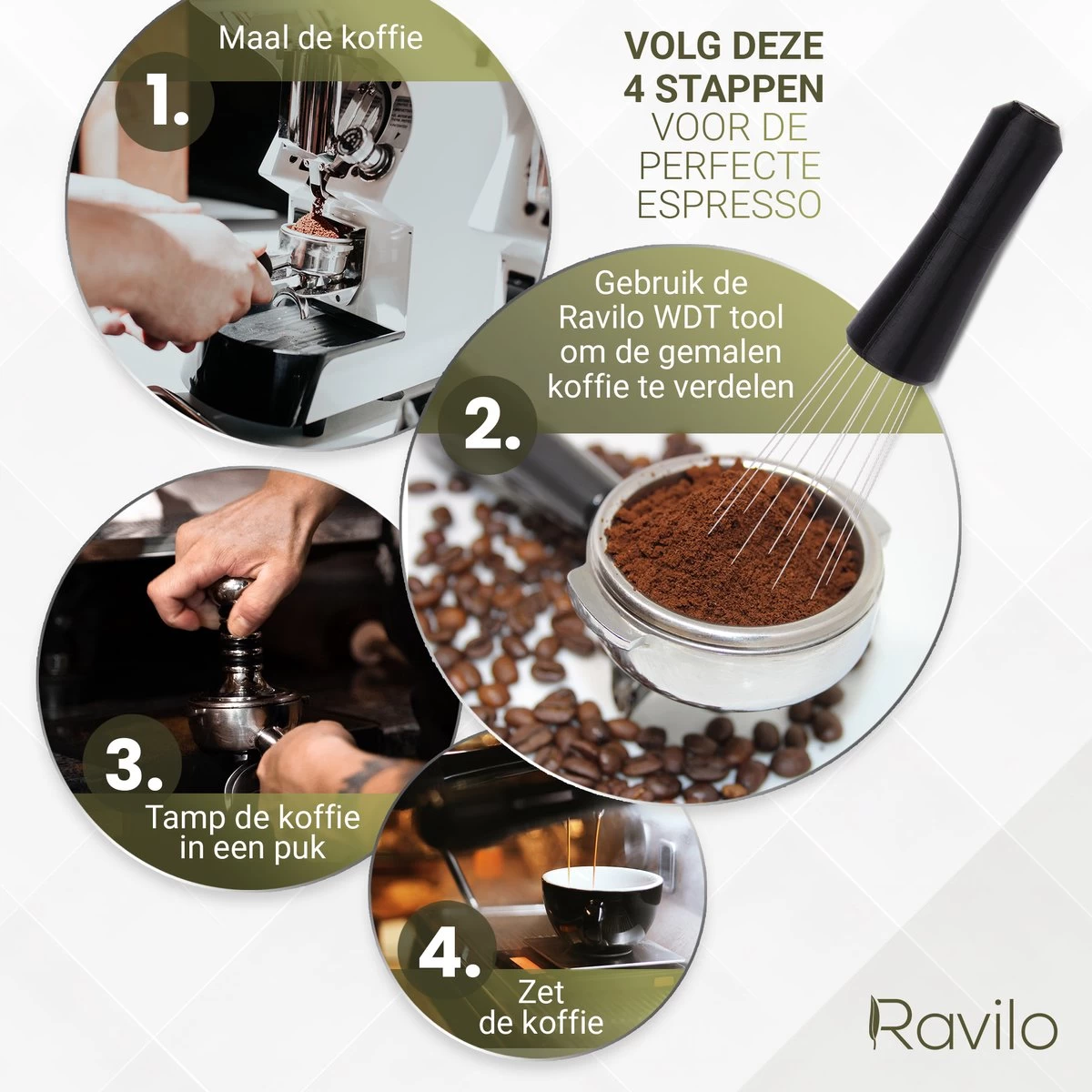 VOLG DEZE 4 STAPPEN VOOR DE PERFECTE ESPRESSO

1.
Maal de koffie

2.
Gebruik de Ravilo WDT tool om de gemalen koffie te verdelen

3.
Tamp de koffie in een puk

4.
Zet de koffie

Ravilo