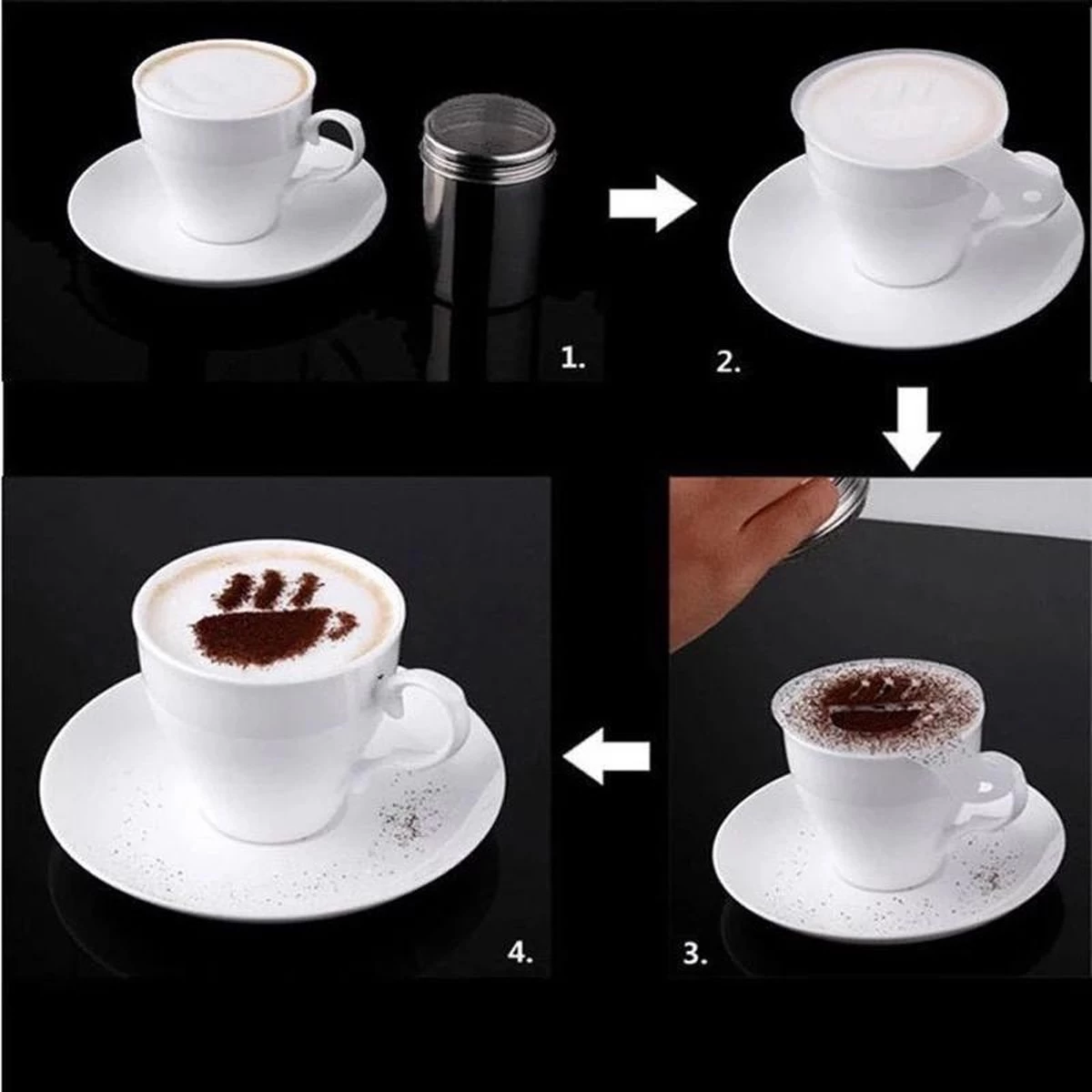 1.

2.

3.

4.