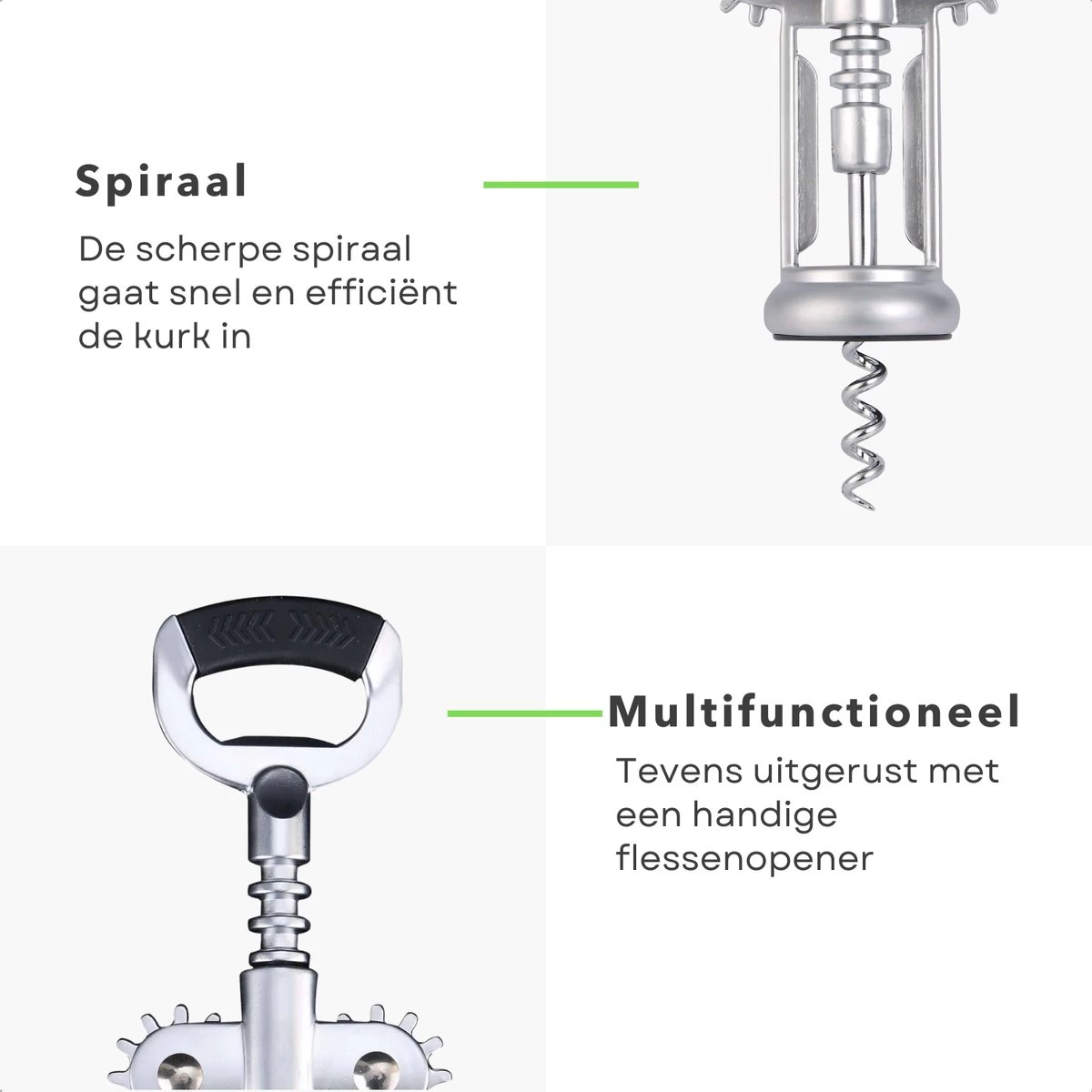 Spiraal

De scherpe spiraal gaat snel en efficiënt de kurk in

Multifunctioneel

Tevens uitgerust met een handige flessenopener