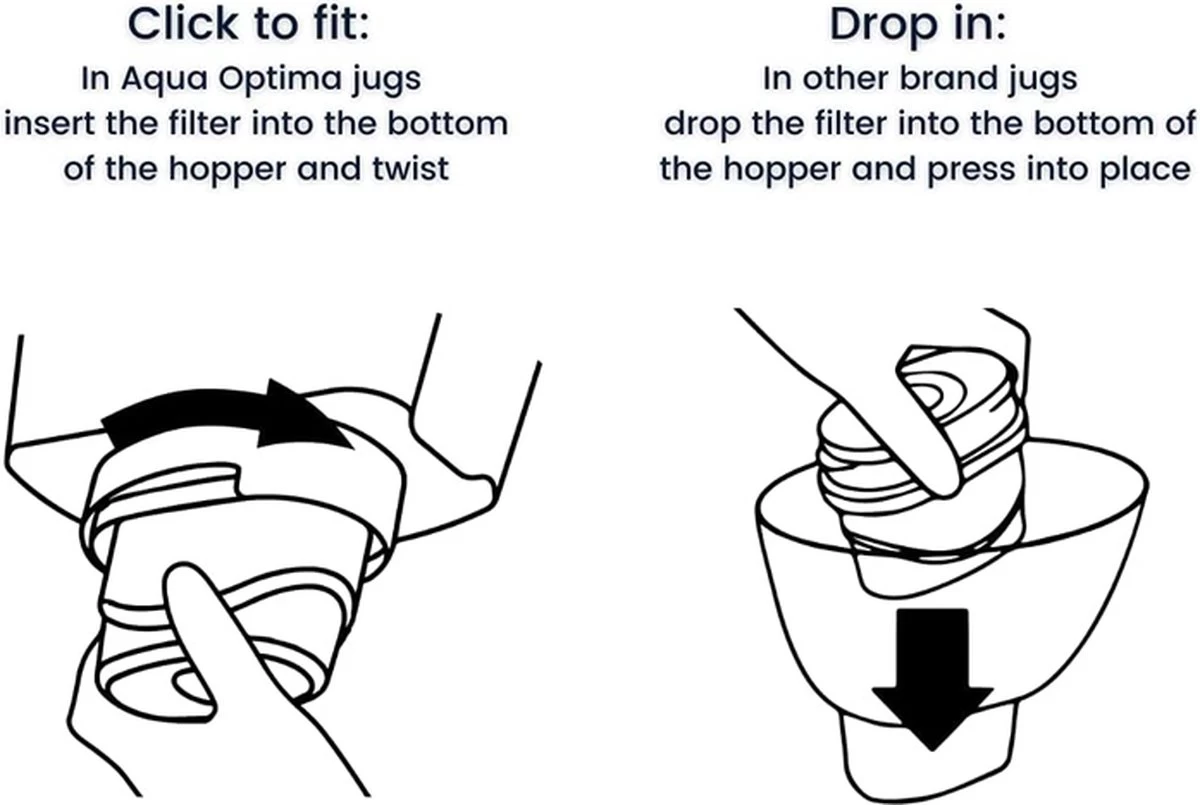 Click to fit:
In Aqua Optima jugs insert the filter into the bottom of the hopper and twist

Drop in:
In other brand jugs drop the filter into the bottom of the hopper and press into place